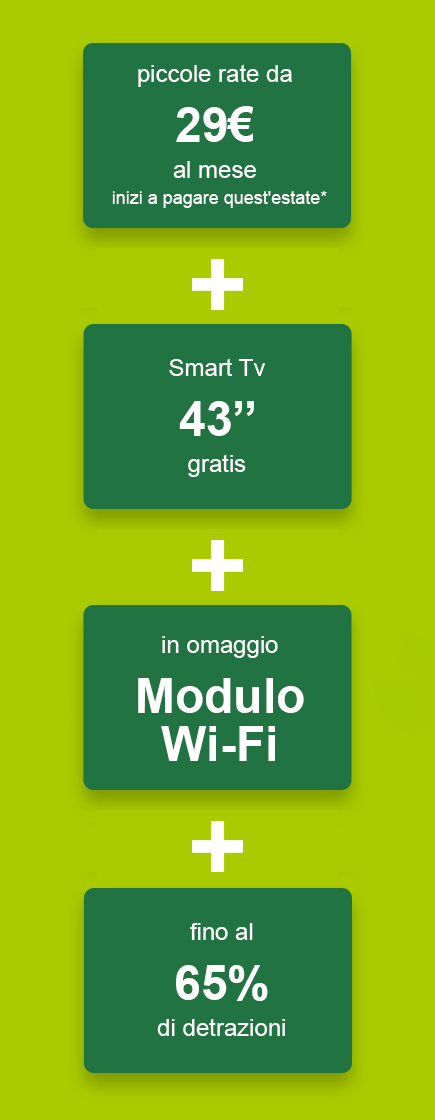 piccole rate da

29€

al mese

inizi a pagare quest'estate*

+

Smart Tv

43"

gratis

+

in omaggio

Modulo Wi-Fi

+

fino al

65%

di detrazioni